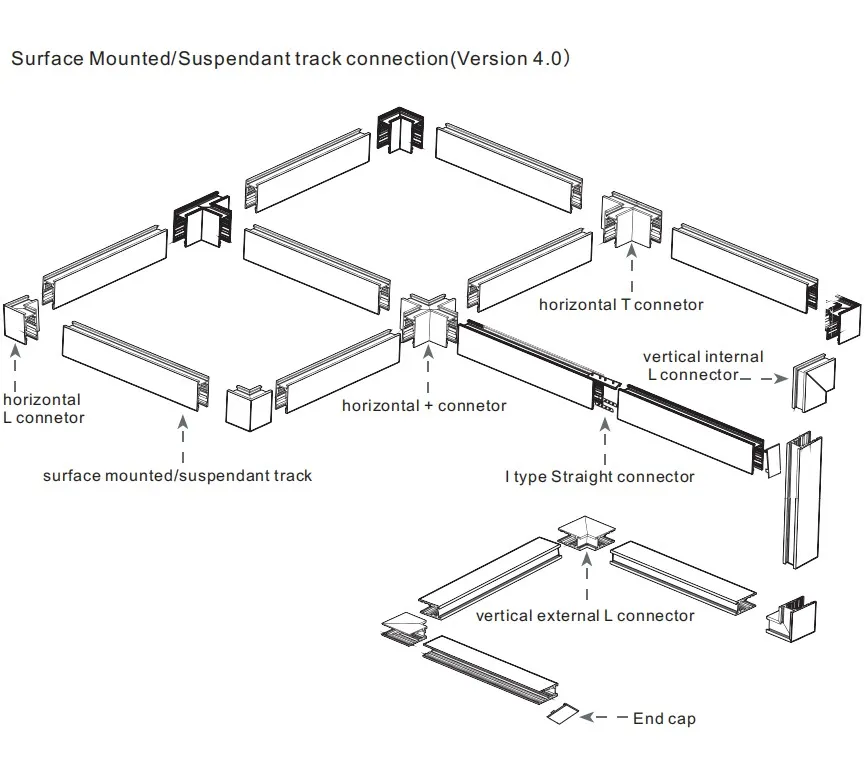 Surface Mounted/Suspendant track connection(Version 4.0)

horizontal T connetor

vertical internal L connector

horizontal L connetor

horizontal + connetor

surface mounted/suspendant track

I type Straight connector

vertical external L connector

End cap