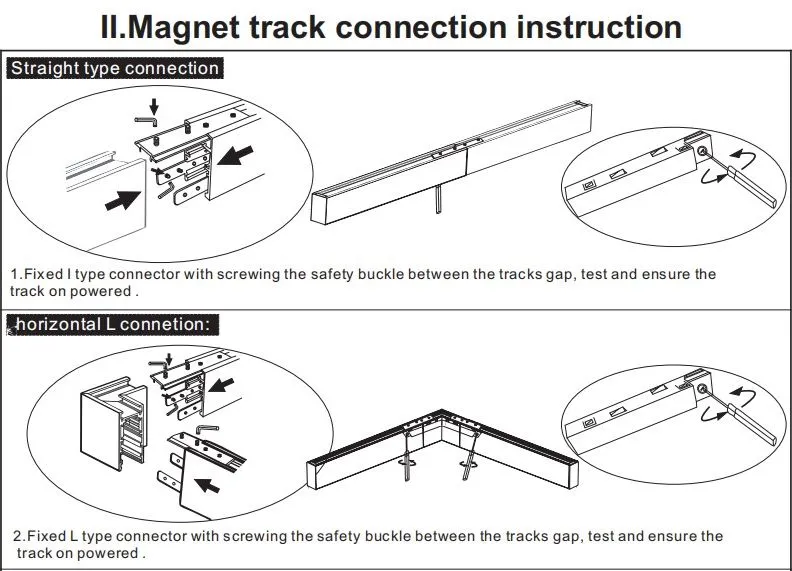 II.Magnet track connection instruction

Straight type connection

1.Fixed I type connector with screwing the safety buckle between the tracks gap, test and ensure the track on powered .

horizontal L connetion:

2.Fixed L type connector with screwing the safety buckle between the tracks gap, test and ensure the track on powered .