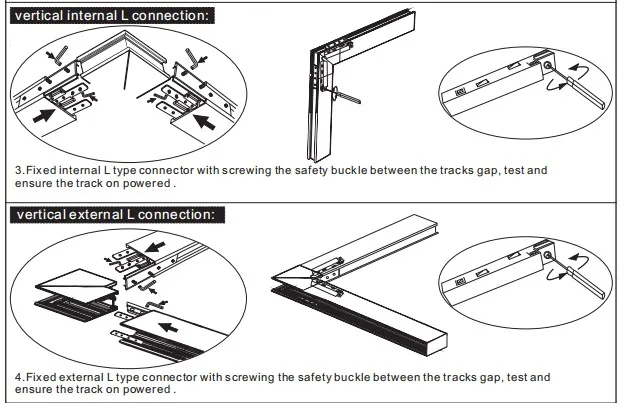 vertical internal L connection:

3.Fixed internal L type connector with screwing the safety buckle between the tracks gap, test and ensure the track on powered .

vertical external L connection:

4.Fixed external L type connector with screwing the safety buckle between the tracks gap, test and ensure the track on powered .