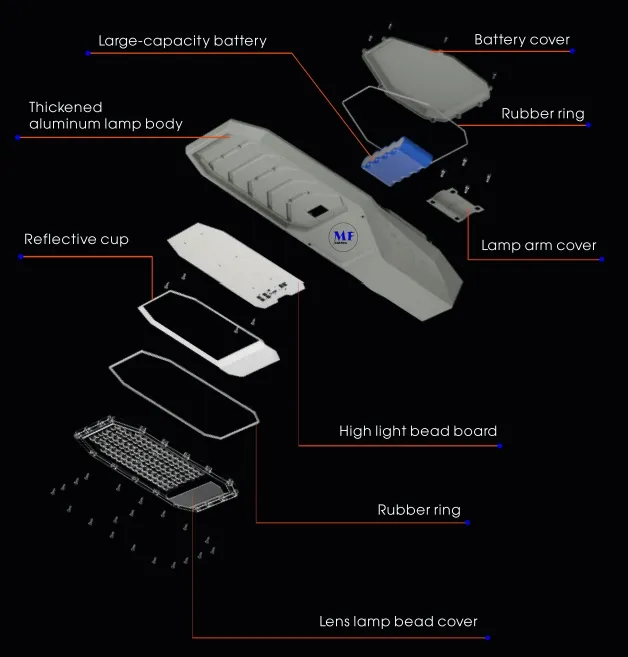 Large-capacity battery

Battery cover

Thickened aluminum lamp body

Rubber ring

MF

Lamp arm cover

Reflective cup

High light bead board

Rubber ring

Lens lamp bead cover